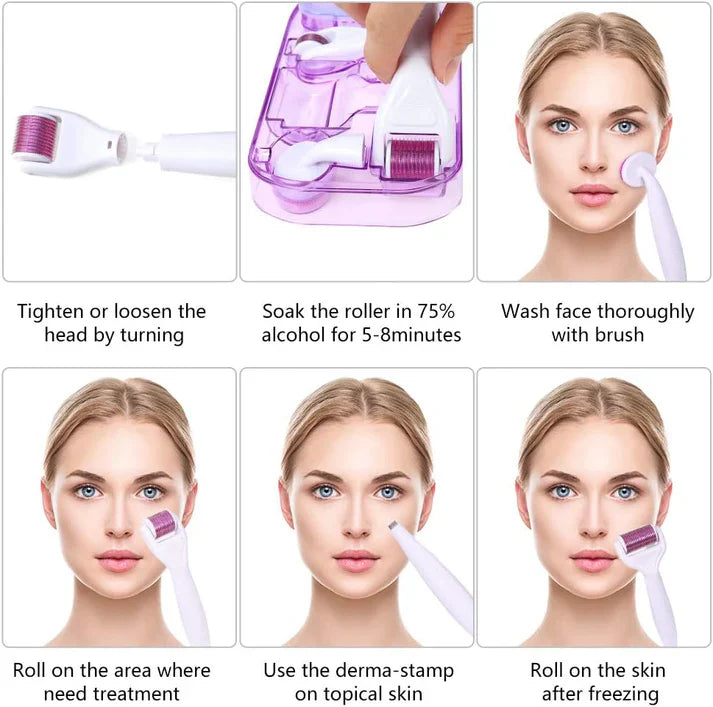 Tighten or loosen the head by turning

Soak the roller in 75% alcohol for 5-8minutes

Wash face thoroughly with brush

Roll on the area where need treatment

Use the derma-stamp on topical skin

Roll on the skin after freezing